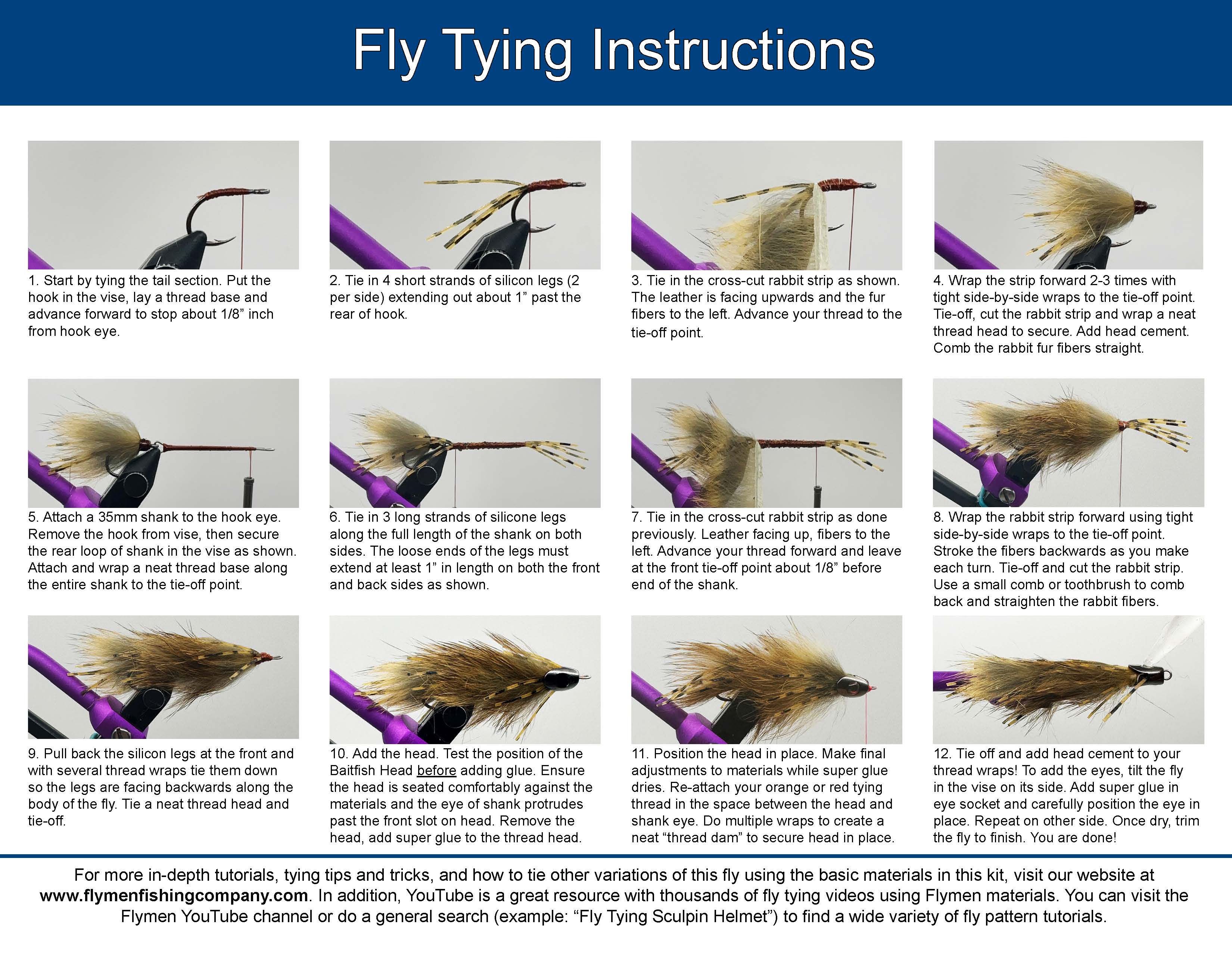 Fly Tying Instructions

1. Start by tying the tail section. Put the hook in the vise, lay a thread base and advance forward to stop about 1/8” inch from hook eye.

2. Tie in 4 short strands of silicon legs (2 per side) extending out about 1” past the rear of hook.

3. Tie in the cross-cut rabbit strip as shown. The leather is facing upwards and the fur fibers to the left. Advance your thread to the tie-off point.

4. Wrap the strip forward 2-3 times with tight side-by-side wraps to the tie-off point. Tie-off, cut the rabbit strip and wrap a neat thread head to secure. Add head cement. Comb the rabbit fur fibers straight.

5. Attach a 35mm shank to the hook eye. Remove the hook from vise, then secure the rear loop of shank in the vise as shown. Attach and wrap a neat thread base along the entire shank to the tie-off point.

6. Tie in 3 long strands of silicone legs along the full length of the shank on both sides. The loose ends of the legs must extend at least 1” in length on both the front and back sides as shown.

7. Tie in the cross-cut rabbit strip as done previously. Leather facing up, fibers to the left. Advance your thread forward and leave at the front tie-off point about 1/8” before end of the shank.

8. Wrap the rabbit strip forward using tight side-by-side wraps to the tie-off point. Stroke the fibers backwards as you make each turn. Tie-off and cut the rabbit strip. Use a small comb or toothbrush to comb back and straighten the rabbit fibers.

9. Pull back the silicon legs at the front and with several thread wraps tie them down so the legs are facing backwards along the body of the fly. Tie a neat thread head and tie-off.

10. Add the head. Test the position of the Baitfish Head before adding glue. Ensure the head is seated comfortably against the materials and the eye of shank protrudes past the front slot on head. Remove the head, add super glue to the thread head.

11. Position the head in place. Make final adjustments to materials while super glue dries. Re-attach your orange or red tying thread in the space between the head and shank eye. Do multiple wraps to create a neat “thread dam” to secure head in place.

12. Tie off and add head cement to your thread wraps! To add the eyes, tilt the fly in the vise on its side. Add super glue in eye socket and carefully position the eye in place. Repeat on other side. Once dry, trim the fly to finish. You are done!

For more in-depth tutorials, tying tips and tricks, and how to tie other variations of this fly using the basic materials in this kit, visit our website at www.flymenfishingcompany.com. In addition, YouTube is a great resource with thousands of fly tying videos using Flymen materials. You can visit the Flymen YouTube channel or do a general search (example: “Fly Tying Sculpin Helmet”) to find a wide variety of fly pattern tutorials.